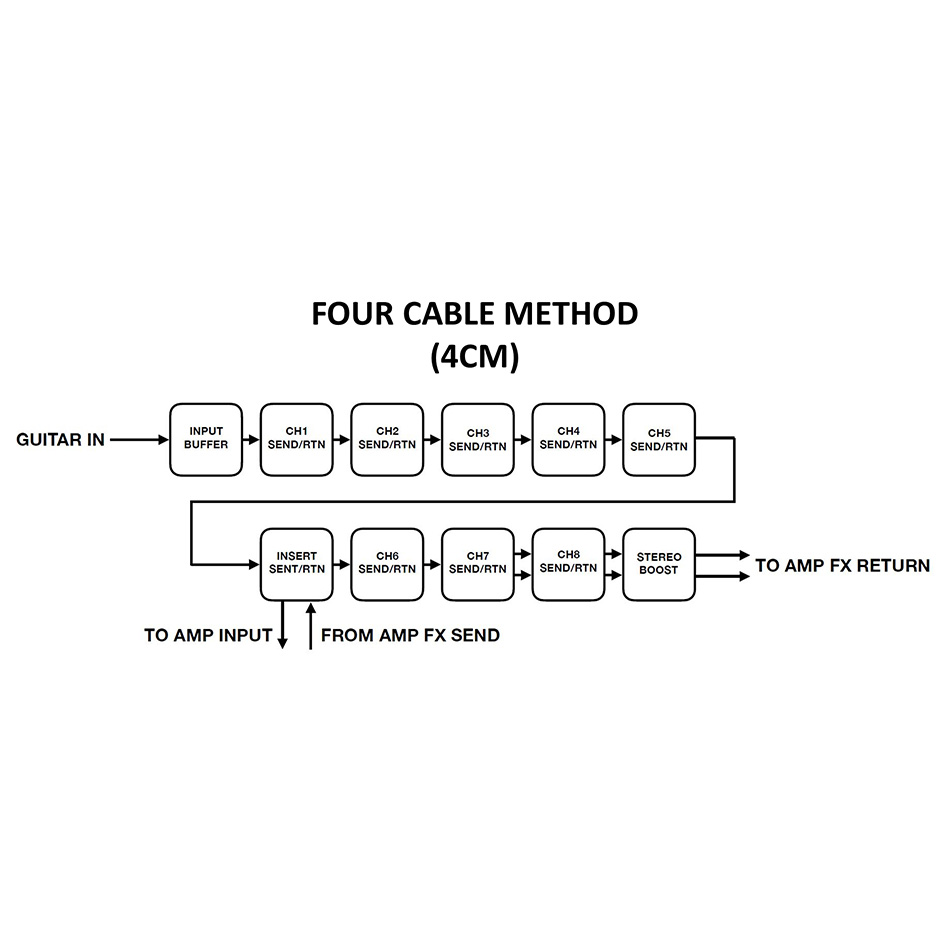 FOUR CABLE METHOD
(4CM)

GUITAR IN

INPUT BUFFER

CH1 SEND/RTN

CH2 SEND/RTN

CH3 SEND/RTN

CH4 SEND/RTN

CH5 SEND/RTN

INSERT SENT/RTN

CH6 SEND/RTN

CH7 SEND/RTN

CH8 SEND/RTN

STEREO BOOST

TO AMP FX RETURN

TO AMP INPUT

FROM AMP FX SEND