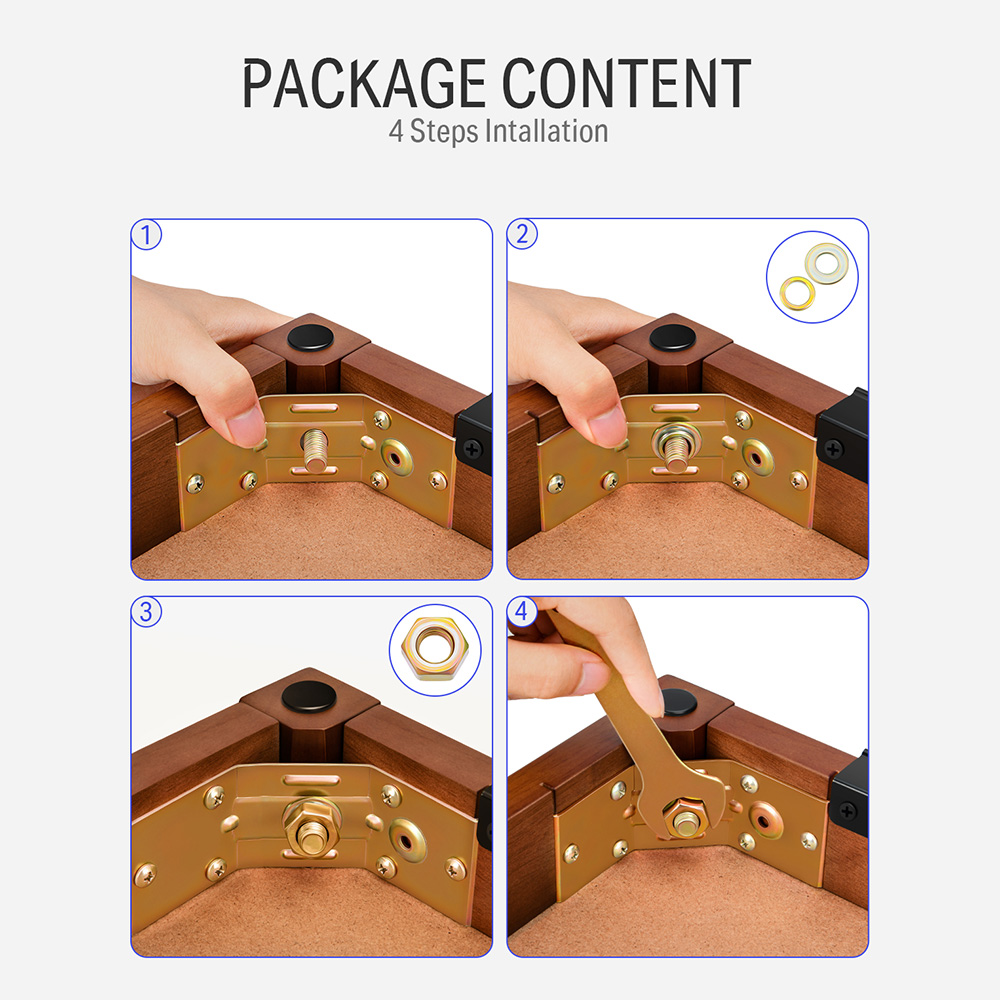 PACKAGE CONTENT
4 Steps Intallation

1

2

3

4