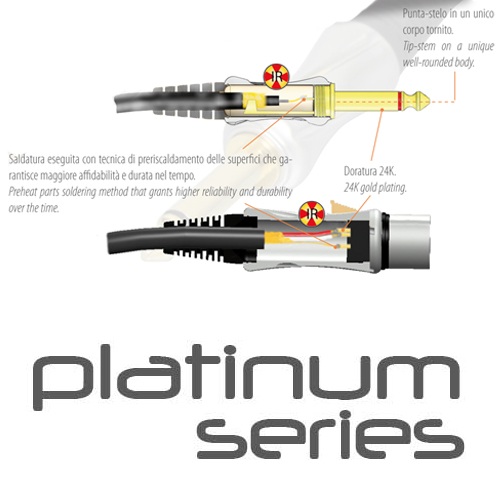 Punta-stelo in un unico corpo tornito.
Tip-stem on a unique well-rounded body.

IR

Saldatura eseguita con tecnica di preriscaldamento delle superfici che garantisce maggiore affidabilità e durata nel tempo.
Preheat parts soldering method that grants higher reliability and durability over the time.

Doratura 24K.
24K gold plating.

IR

platinum
series